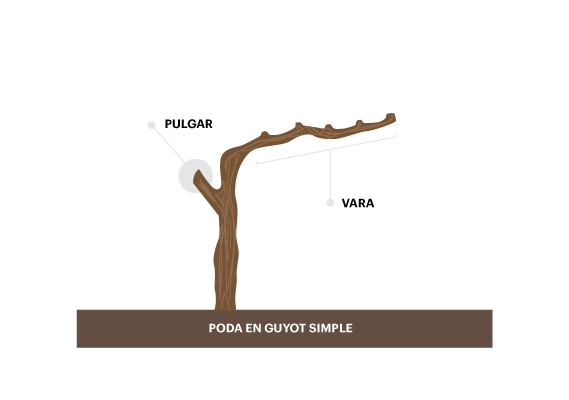 PULGAR

VARA

PODA EN GUYOT SIMPLE